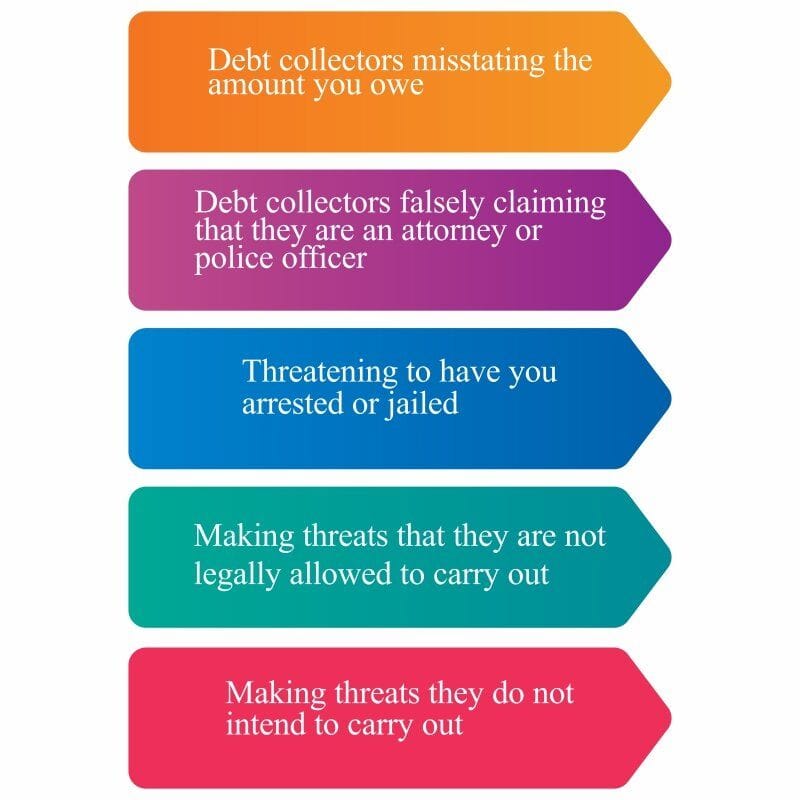 Debt collectors misstating the amount you owe

Debt collectors falsely claiming that they are an attorney or police officer

Threatening to have you arrested or jailed

Making threats that they are not legally allowed to carry out

Making threats they do not intend to carry out